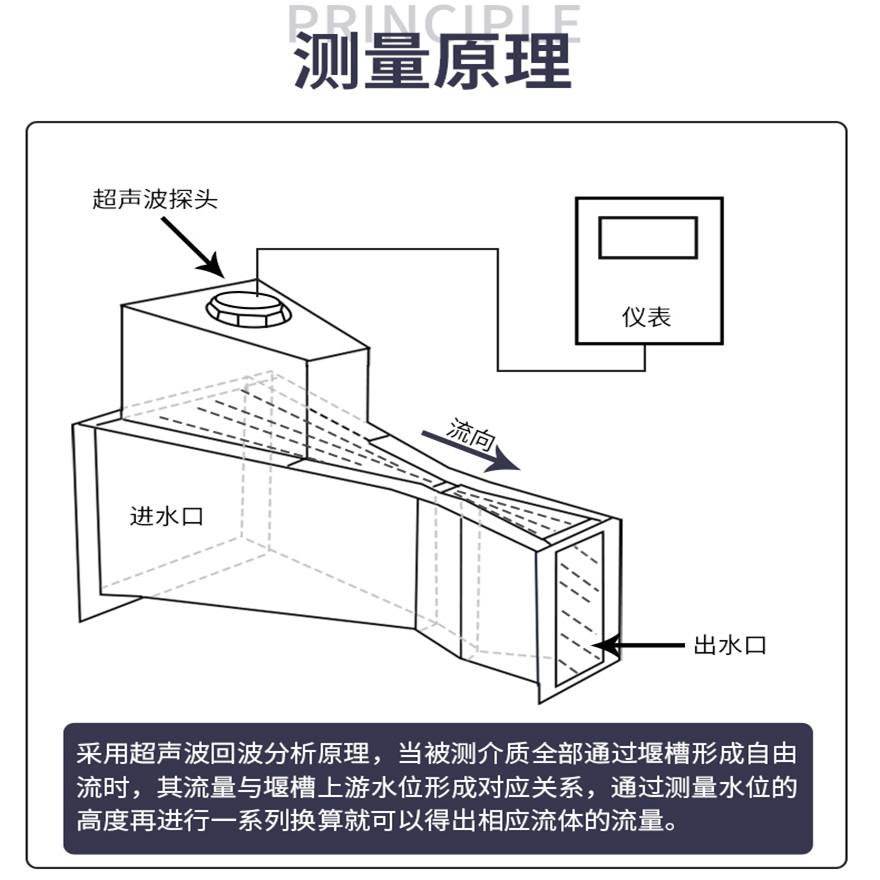 PRINCIPLE
测量原理

超声波探头

仪表

流向

进水口

出水口

采用超声波回波分析原理，当被测介质全部通过堰槽形成自由流时，其流量与堰槽上游水位形成对应关系，通过测量水位的高度再进行一系列换算就可以得出相应流体的流量。